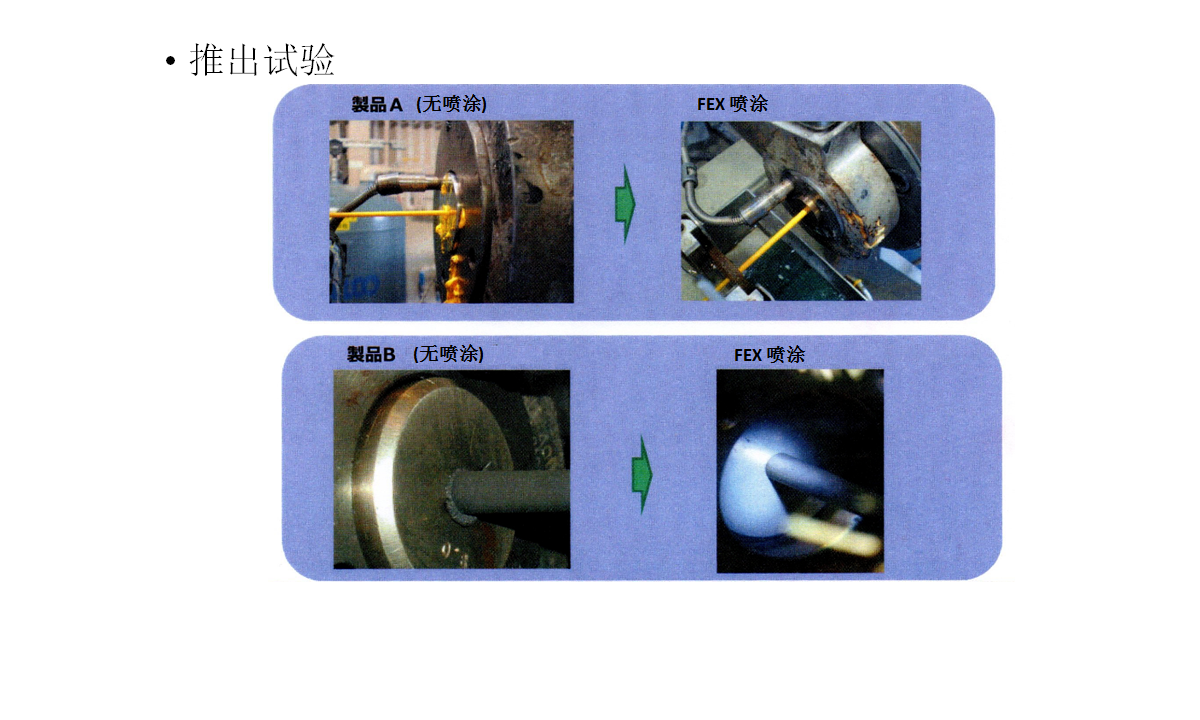 • 推出试验

製品A （无喷涂）

FEX 喷涂

製品B （无喷涂）

FEX 喷涂