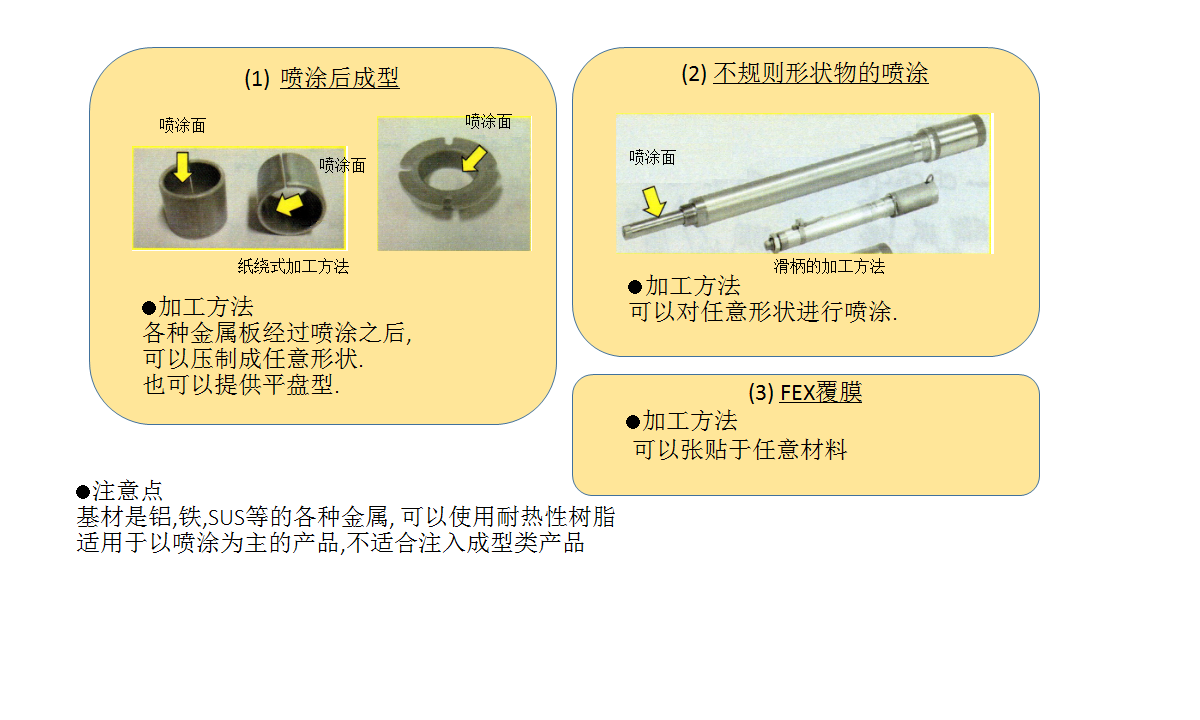 (1) 喷涂后成型

喷涂面

喷涂面

喷涂面

纸绕式加工方法

●加工方法
各种金属板经过喷涂之后,
可以压制成任意形状.
也可以提供平盘型.

(2) 不规则形状物的喷涂

喷涂面

滑柄的加工方法

●加工方法
可以对任意形状进行喷涂.

(3) FEX覆膜

●加工方法
可以张贴于任意材料

●注意点
基材是铝,铁,SUS等的各种金属, 可以使用耐热性树脂
适用于以喷涂为主的产品,不适合注入成型类产品